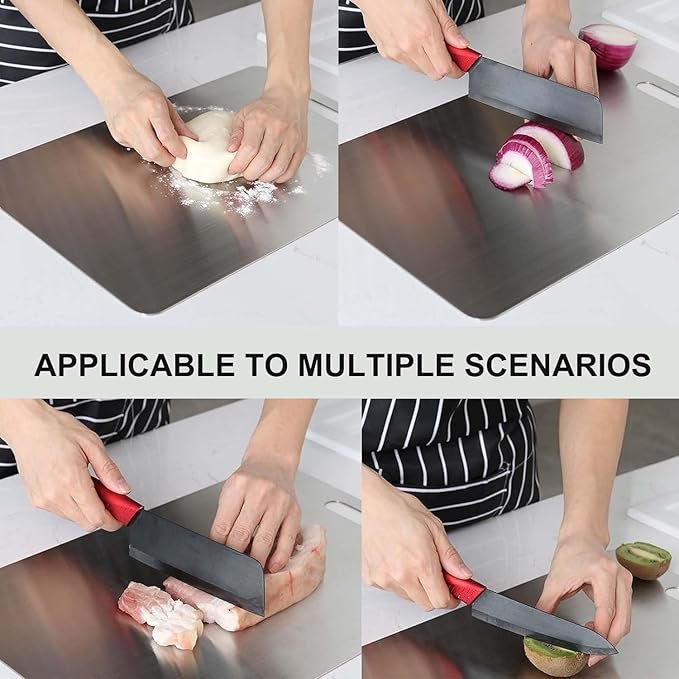 APPLICABLE TO MULTIPLE SCENARIOS