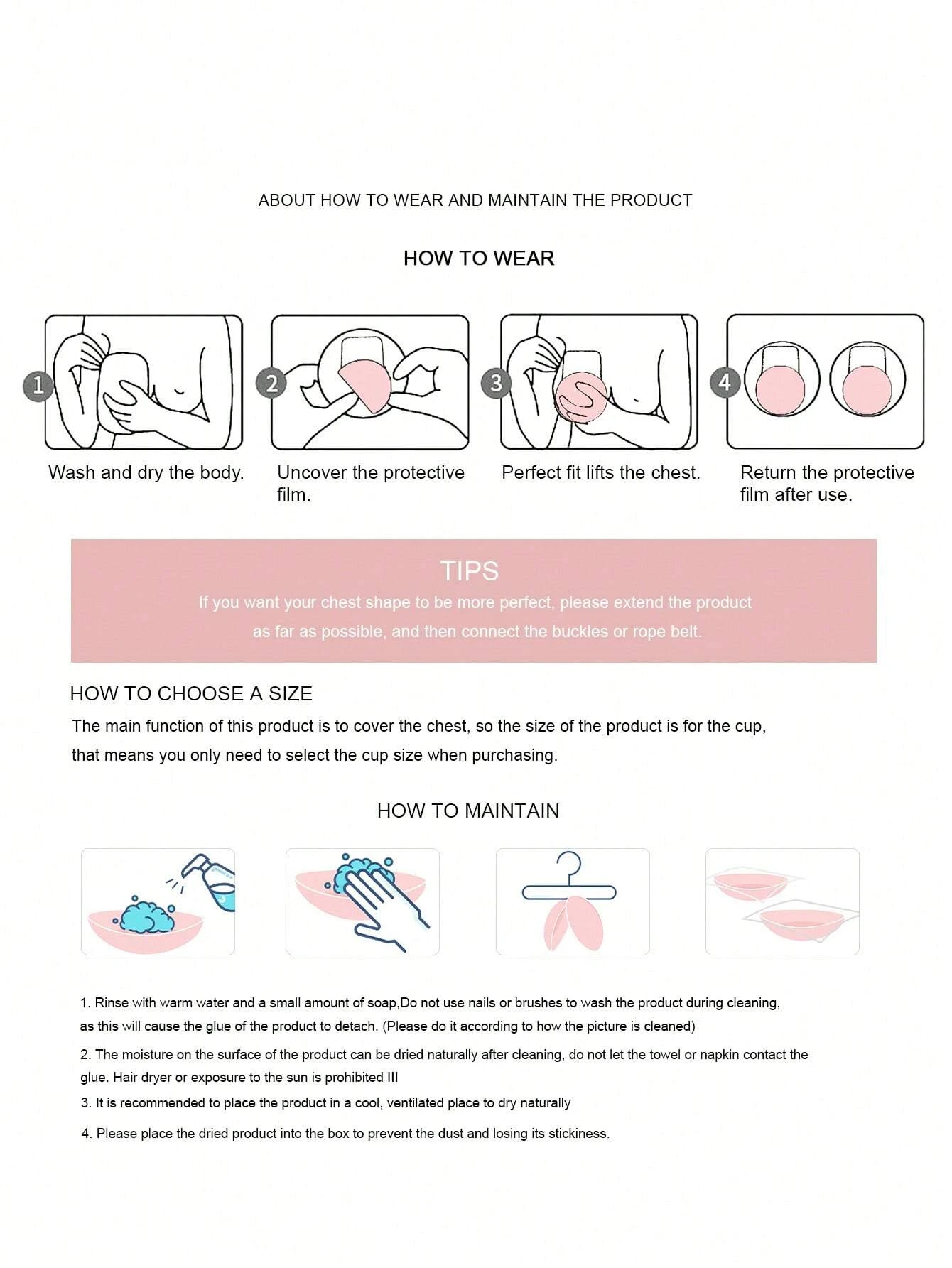 ABOUT HOW TO WEAR AND MAINTAIN THE PRODUCT

HOW TO WEAR

1 Wash and dry the body.

2 Uncover the protective film.

3 Perfect fit lifts the chest.

4 Return the protective film after use.

TIPS

If you want your chest shape to be more perfect, please extend the product as far as possible, and then connect the buckles or rope belt.

HOW TO CHOOSE A SIZE

The main function of this product is to cover the chest, so the size of the product is for the cup, that means you only need to select the cup size when purchasing.

HOW TO MAINTAIN

1. Rinse with warm water and a small amount of soap,Do not use nails or brushes to wash the product during cleaning, as this will cause the glue of the product to detach. (Please do it according to how the picture is cleaned)

2. The moisture on the surface of the product can be dried naturally after cleaning, do not let the towel or napkin contact the glue. Hair dryer or exposure to the sun is prohibited !!!

3. It is recommended to place the product in a cool, ventilated place to dry naturally

4. Please place the dried product into the box to prevent the dust and losing its stickiness.